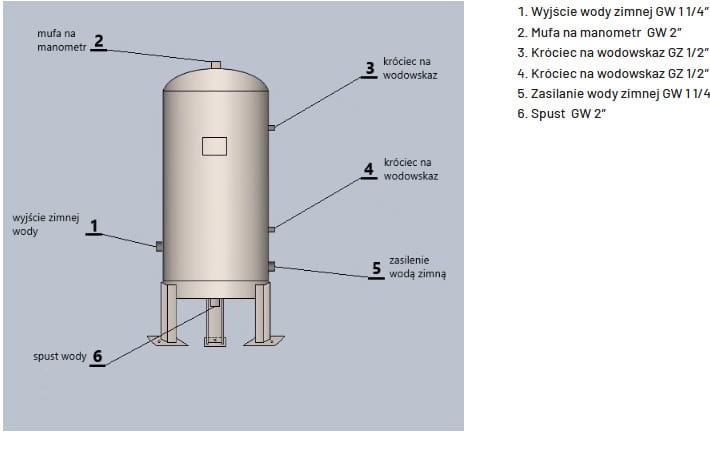 mufa na manometr 2

3 króciec na wodowskaz

4 króciec na wodowskaz

wyjście zimnej wody 1

5 zasilenie wodą zimną

spust wody 6

1. Wyjście wody zimnej GW 1 1/4"
2. Mufa na manometr GW 2"
3. Króciec na wodowskaz GZ 1/2"
4. Króciec na wodowskaz GZ 1/2"
5. Zasilanie wody zimnej GW 1 1/4
6. Spust GW 2"